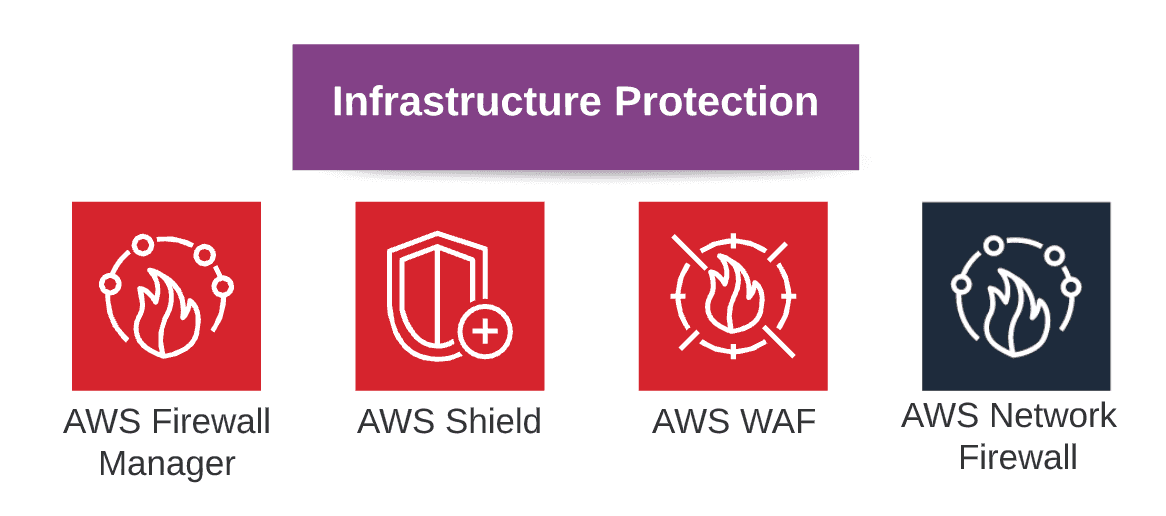 Infrastructure Protection

AWS Firewall Manager

AWS Shield

AWS WAF

AWS Network Firewall