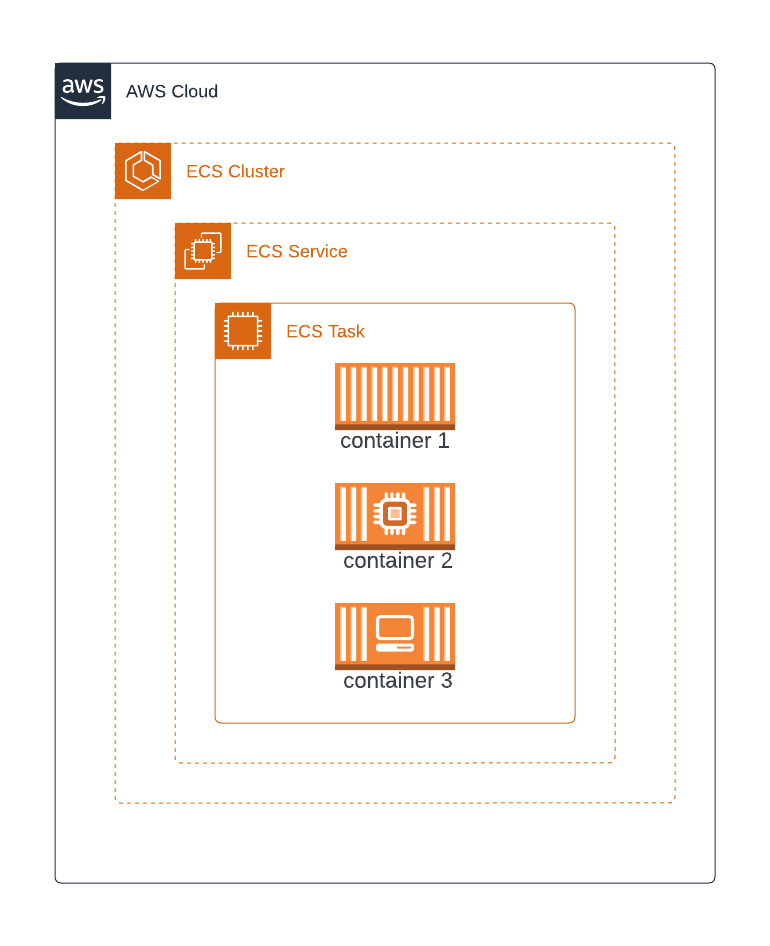 aws
AWS Cloud

ECS Cluster

ECS Service

ECS Task

container 1

container 2

container 3