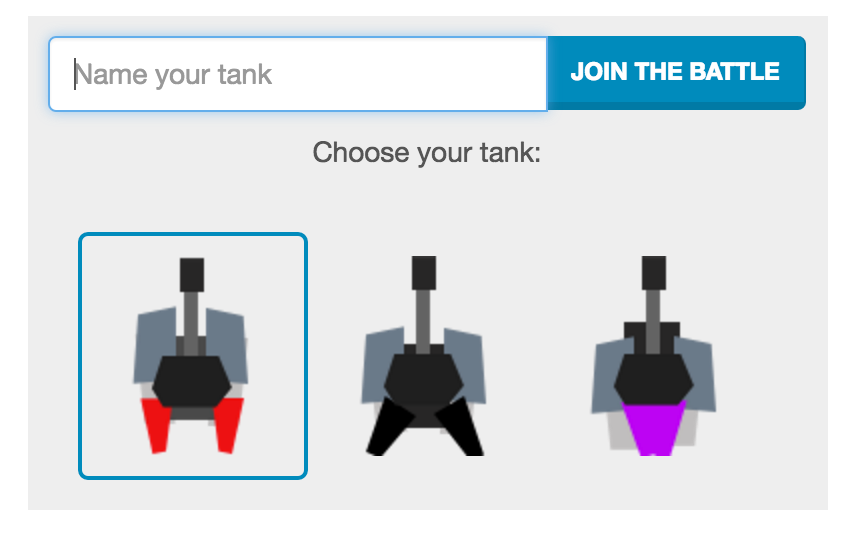 Name your tank

JOIN THE BATTLE

Choose your tank: