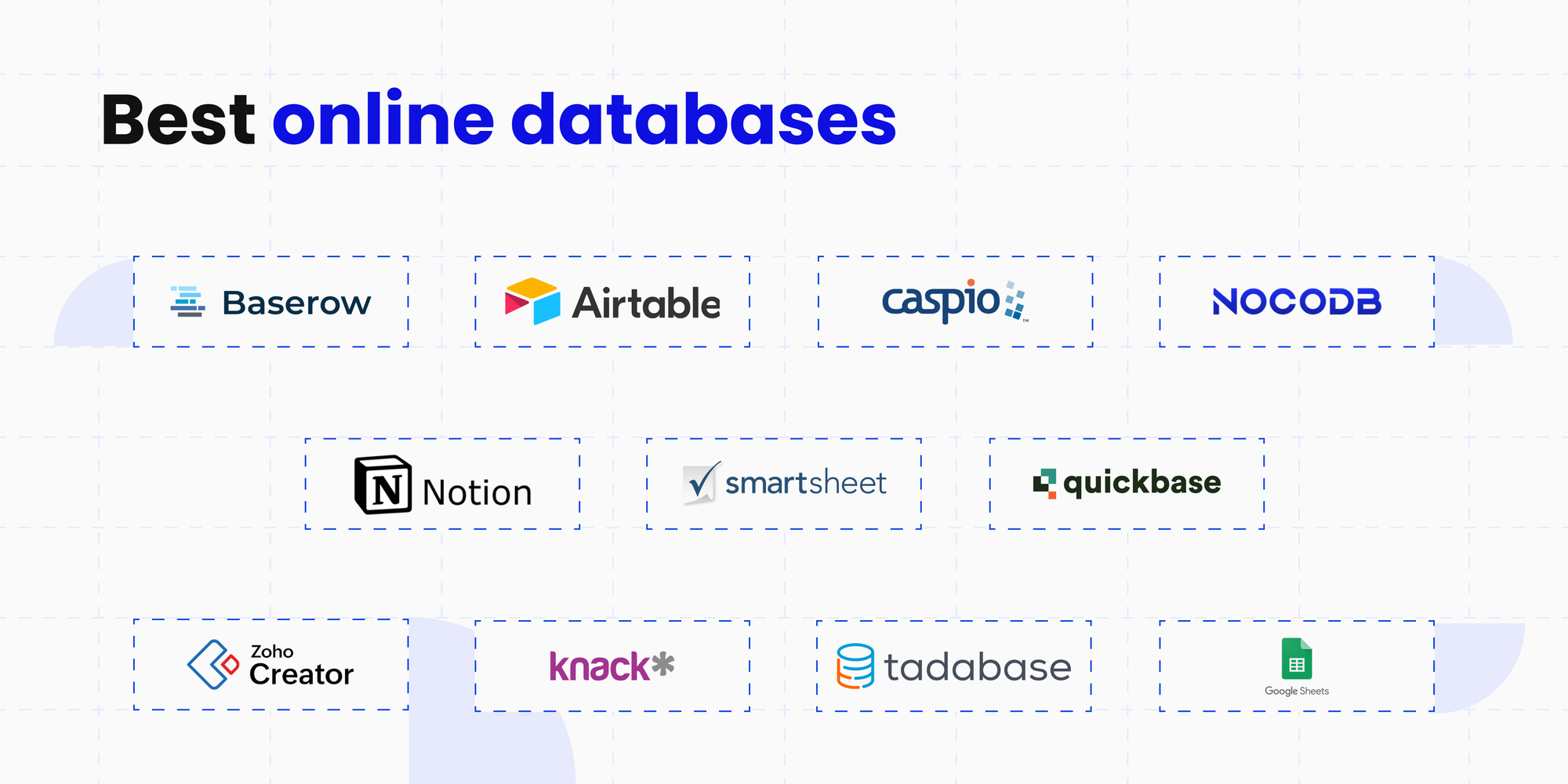 Best online databases

Baserow

Airtable

caspio

NOCODB

Notion

smartsheet

quickbase

Zoho
Creator

knack

tadabase

Google Sheets