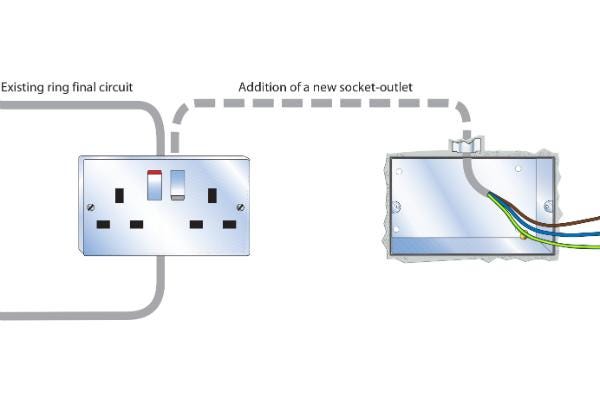 Existing ring final circuit

Addition of a new socket-outlet