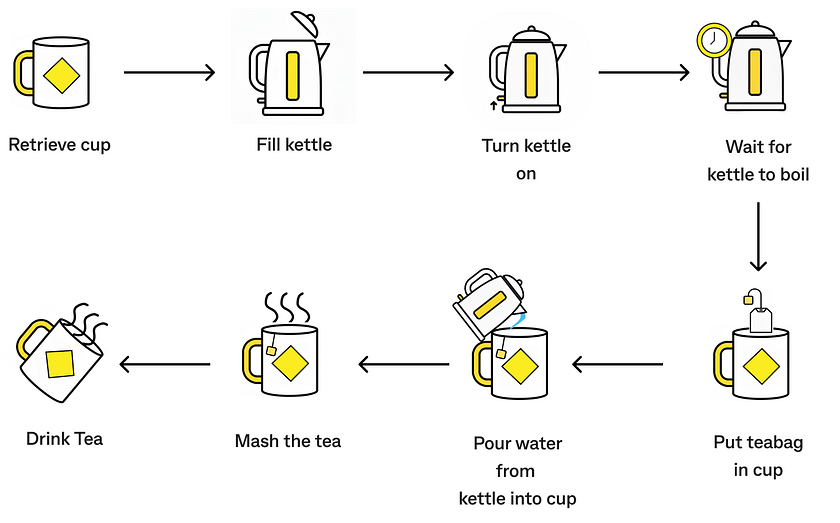 Retrieve cup

Fill kettle

Turn kettle on

Wait for kettle to boil

Put teabag in cup

Pour water from kettle into cup

Mash the tea

Drink Tea