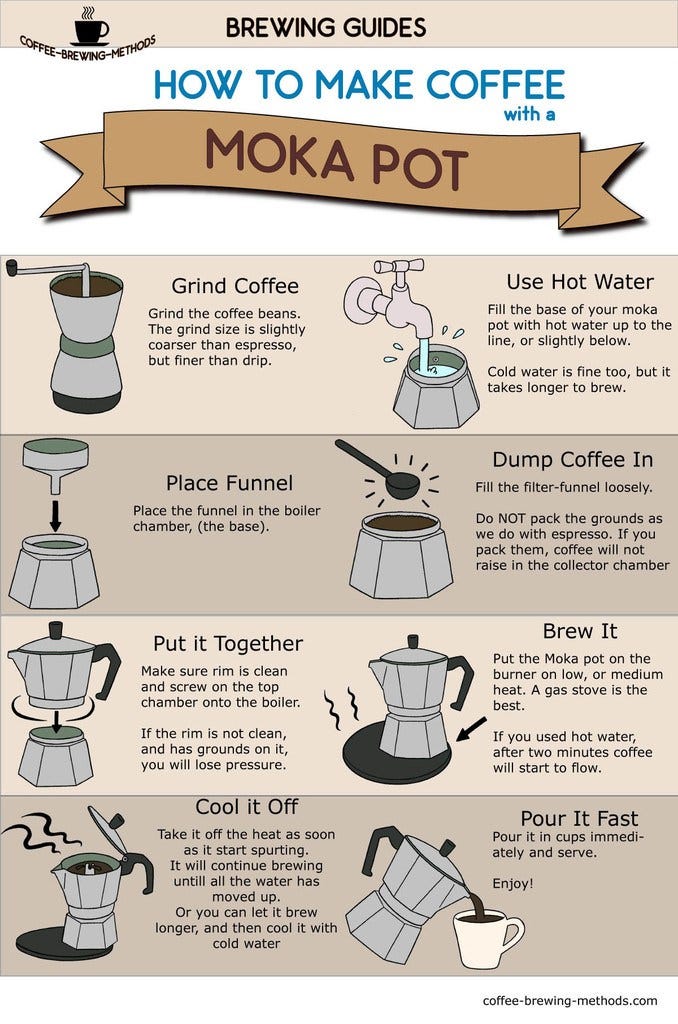 COFFEE-BREWING-METHODS

BREWING GUIDES

HOW TO MAKE COFFEE
with a
MOKA POT

Grind Coffee
Grind the coffee beans. The grind size is slightly coarser than espresso, but finer than drip.

Use Hot Water
Fill the base of your moka pot with hot water up to the line, or slightly below.

Cold water is fine too, but it takes longer to brew.

Place Funnel
Place the funnel in the boiler chamber, (the base).

Dump Coffee In
Fill the filter-funnel loosely.

Do NOT pack the grounds as we do with espresso. If you pack them, coffee will not raise in the collector chamber

Put it Together
Make sure rim is clean and screw on the top chamber onto the boiler.

If the rim is not clean, and has grounds on it, you will lose pressure.

Brew It
Put the Moka pot on the burner on low, or medium heat. A gas stove is the best.

If you used hot water, after two minutes coffee will start to flow.

Cool it Off
Take it off the heat as soon as it start spurting.
It will continue brewing untill all the water has moved up.
Or you can let it brew longer, and then cool it with cold water

Pour It Fast
Pour it in cups immediately and serve.

Enjoy!

coffee-brewing-methods.com